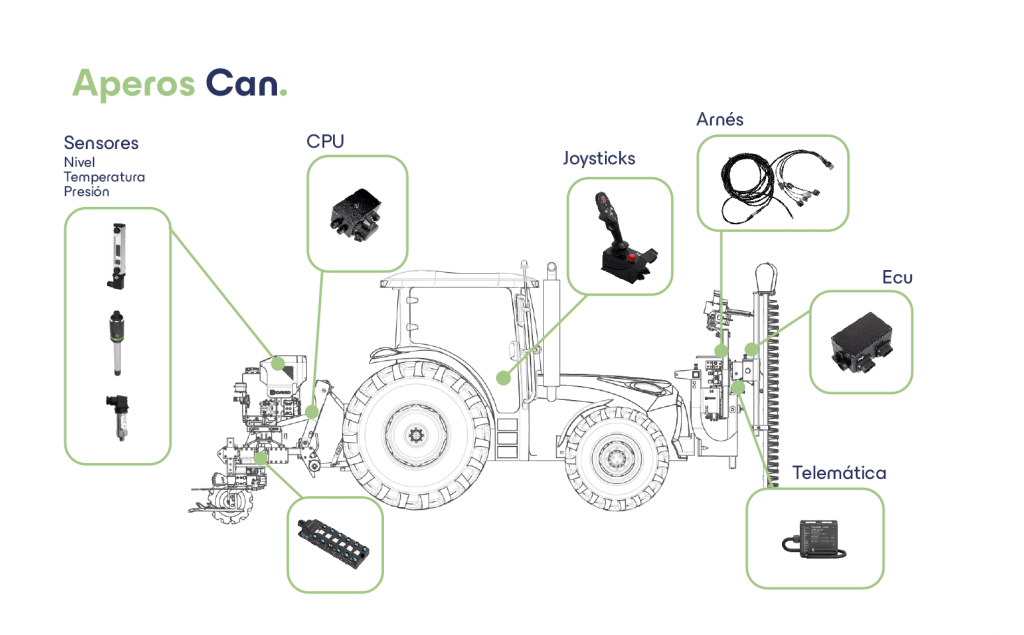 Aperos Can.

Sensores
Nivel
Temperatura
Presión

CPU

Joysticks

Arnés

Ecu

Telemática