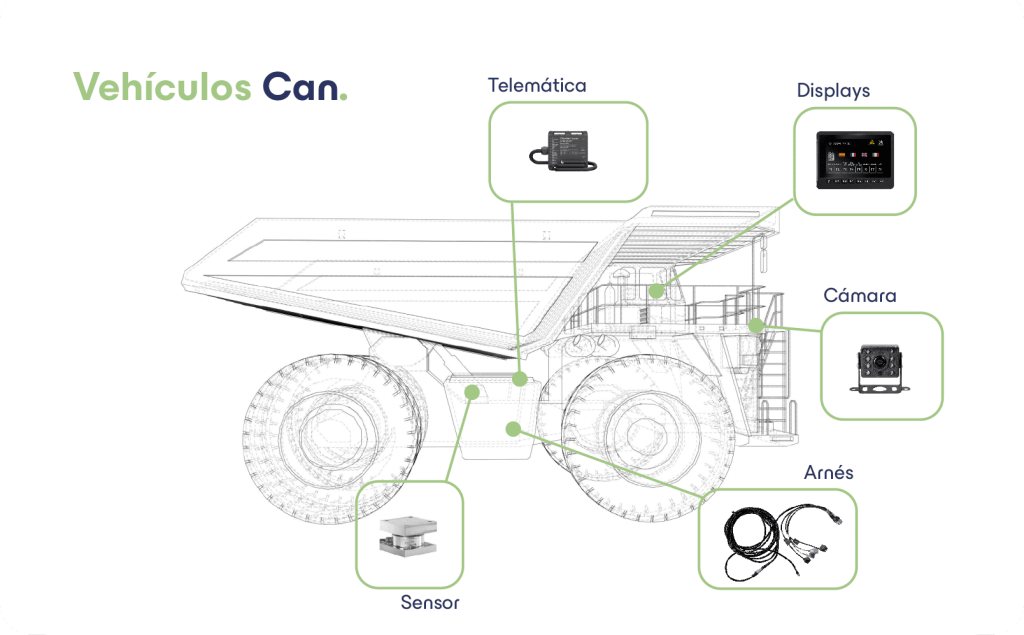 Vehículos Can.

Telemática

Displays

Cámara

Arnés

Sensor